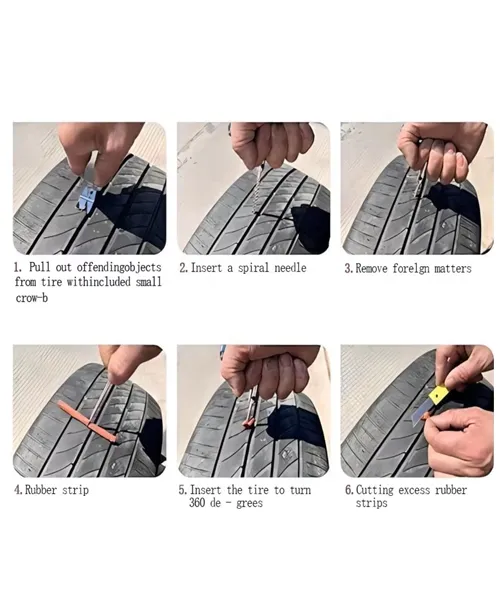 1. Pull out offendingobjects from tire withincluded small crow-b

2. Insert a spiral needle

3. Remove forelgn matters

4. Rubber strip

5. Insert the tire to turn 360 de - grees

6. Cutting excess rubber strips