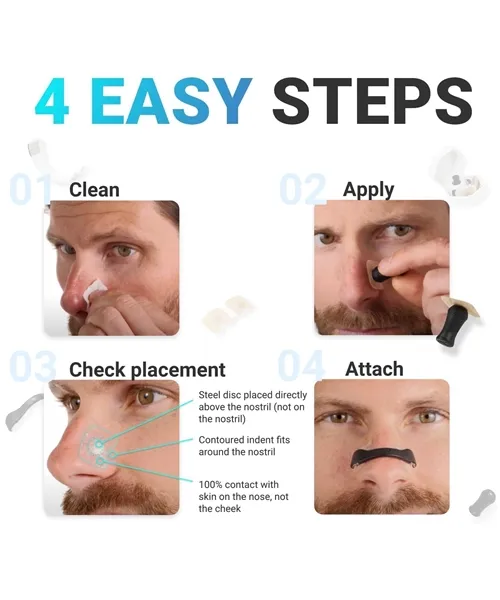 4 EASY STEPS

01 Clean

02 Apply

03 Check placement

Steel disc placed directly above the nostril (not on the nostril)

Contoured indent fits around the nostril

100% contact with skin on the nose, not the cheek

04 Attach